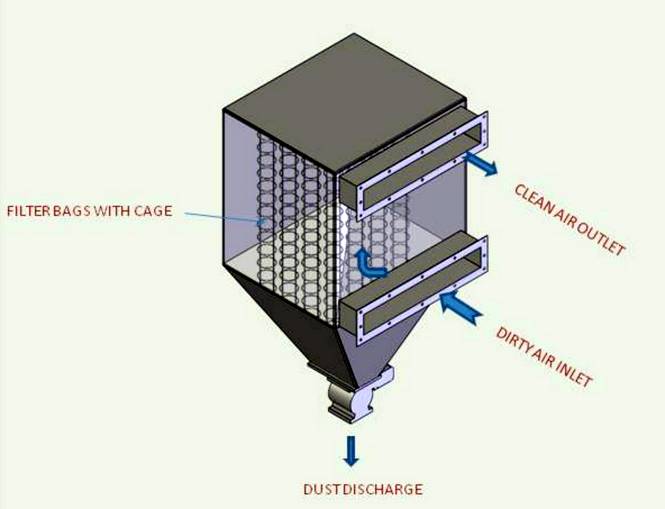 FILTER BAGS WITH CAGE

CLEAN AIR OUTLET

DIRTY AIR INLET

DUST DISCHARGE