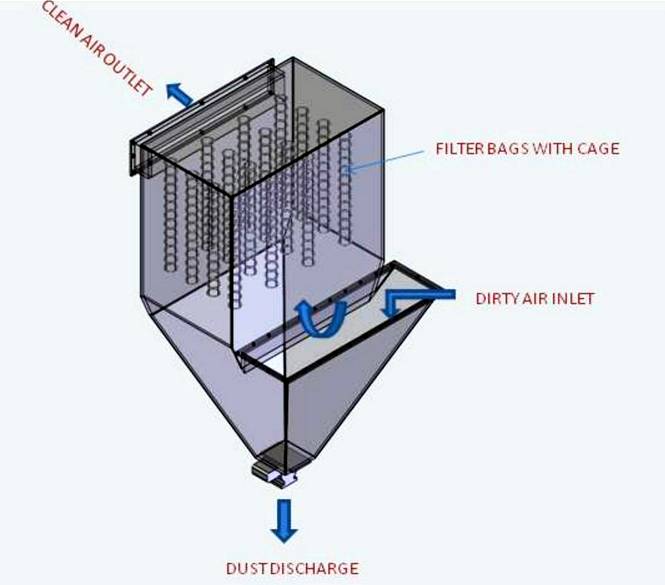 CLEAN AIR OUTLET

FILTER BAGS WITH CAGE

DIRTY AIR INLET

DUST DISCHARGE